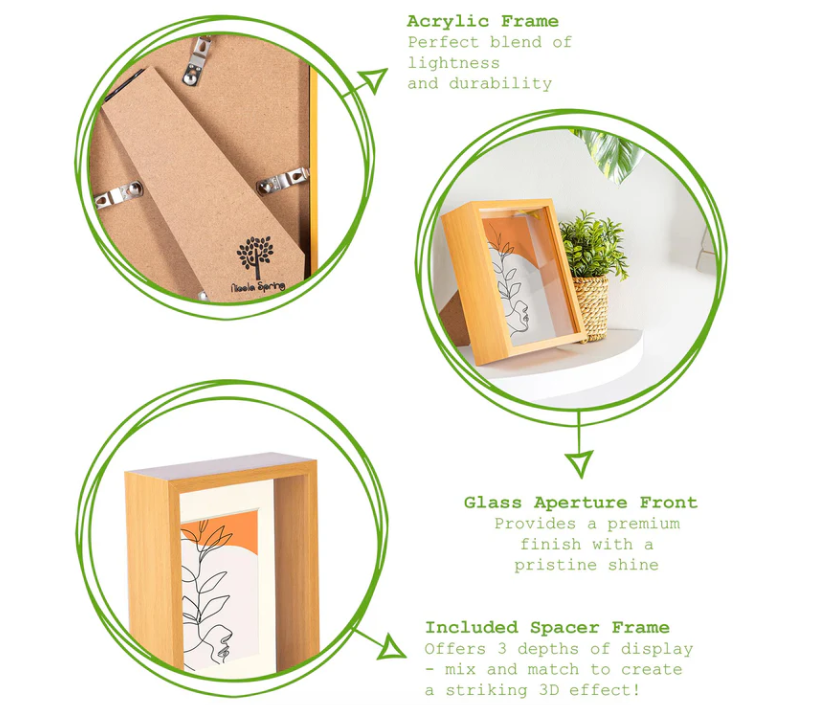 Acrylic Frame
Perfect blend of lightness and durability

Nicola Spring

Glass Aperture Front
Provides a premium finish with a pristine shine

Included Spacer Frame
Offers 3 depths of display - mix and match to create a striking 3D effect!