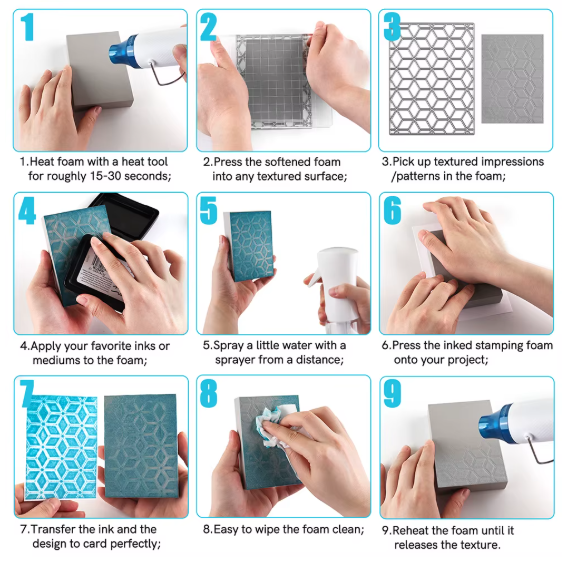 1

1.Heat foam with a heat tool for roughly 15-30 seconds;

2

2.Press the softened foam into any textured surface;

3

3.Pick up textured impressions /patterns in the foam;

4

4.Apply your favorite inks or mediums to the foam;

5

5.Spray a little water with a sprayer from a distance;

6

6.Press the inked stamping foam onto your project;

7

7.Transfer the ink and the design to card perfectly;

8

8.Easy to wipe the foam clean;

9

9.Reheat the foam until it releases the texture.